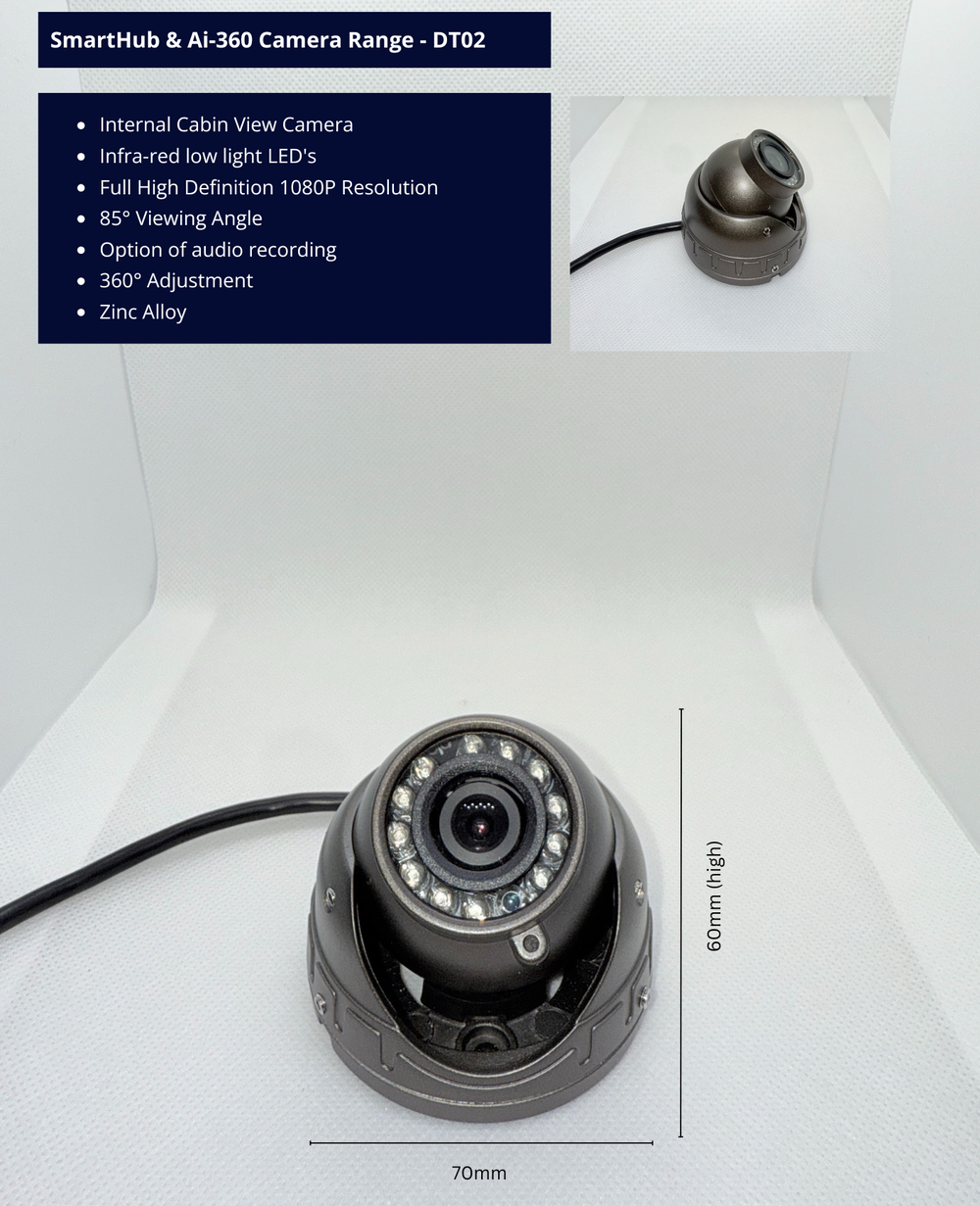 SmartHub & Ai-360 Camera Range - DT02

- Internal Cabin View Camera
- Infra-red low light LED's
- Full High Definition 1080P Resolution
- 85° Viewing Angle
- Option of audio recording
- 360° Adjustment
- Zinc Alloy

60mm (high)

70mm